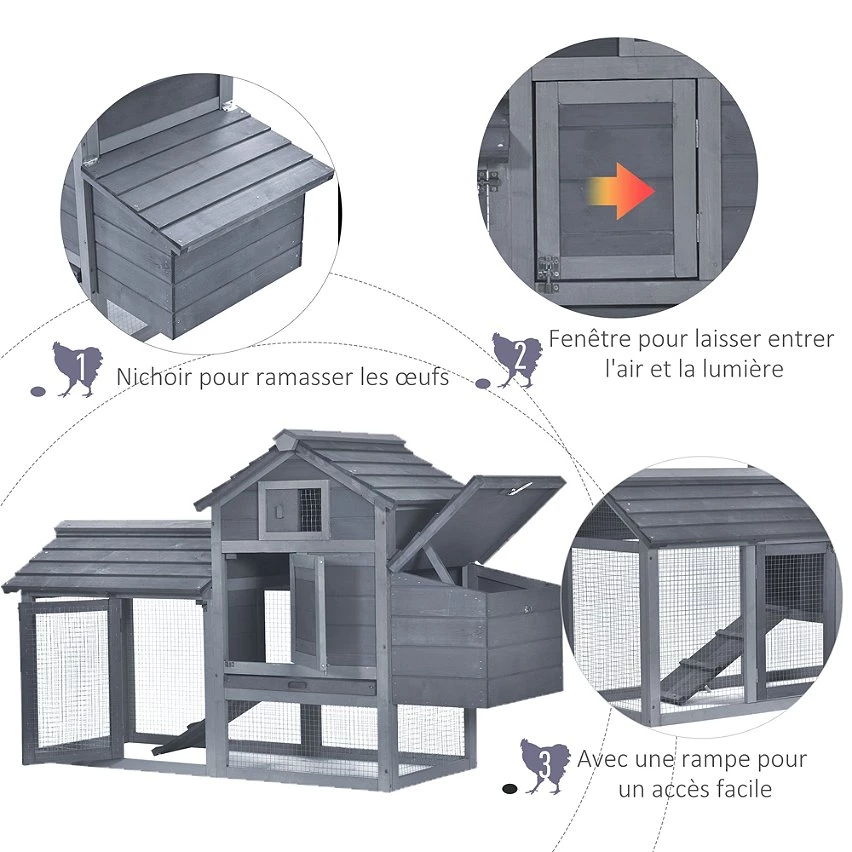 1 Nichoir pour ramasser les œufs

2 Fenêtre pour laisser entrer l'air et la lumière

3 Avec une rampe pour un accès facile