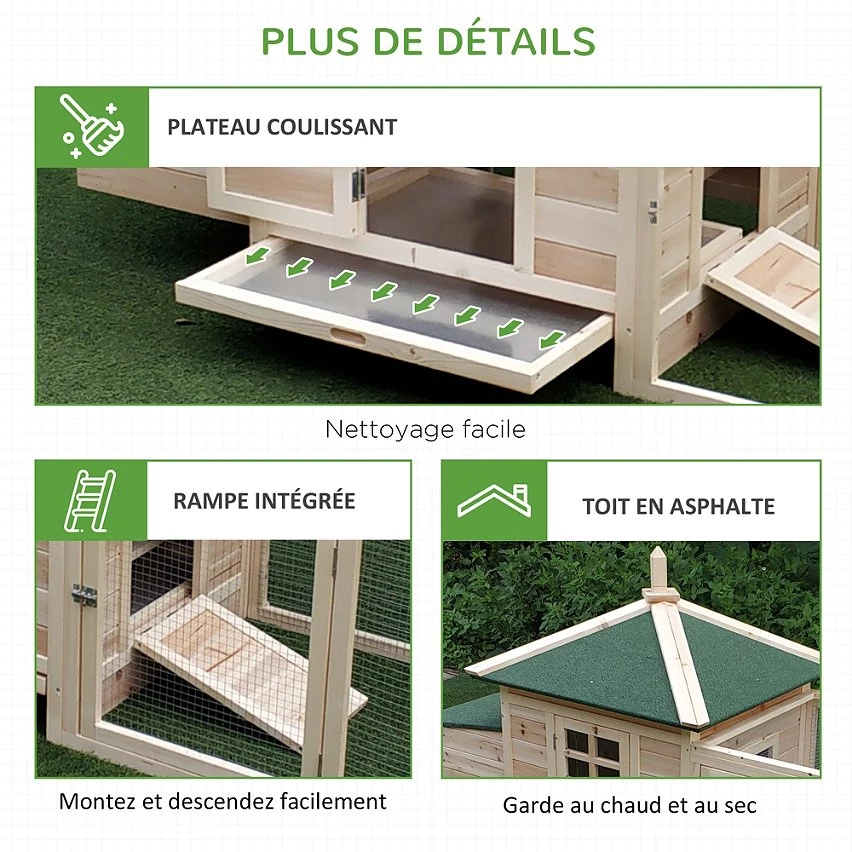 PLUS DE DÉTAILS

PLATEAU COULISSANT

Nettoyage facile

RAMPE INTÉGRÉE

Montez et descendez facilement

TOIT EN ASPHALTE

Garde au chaud et au sec