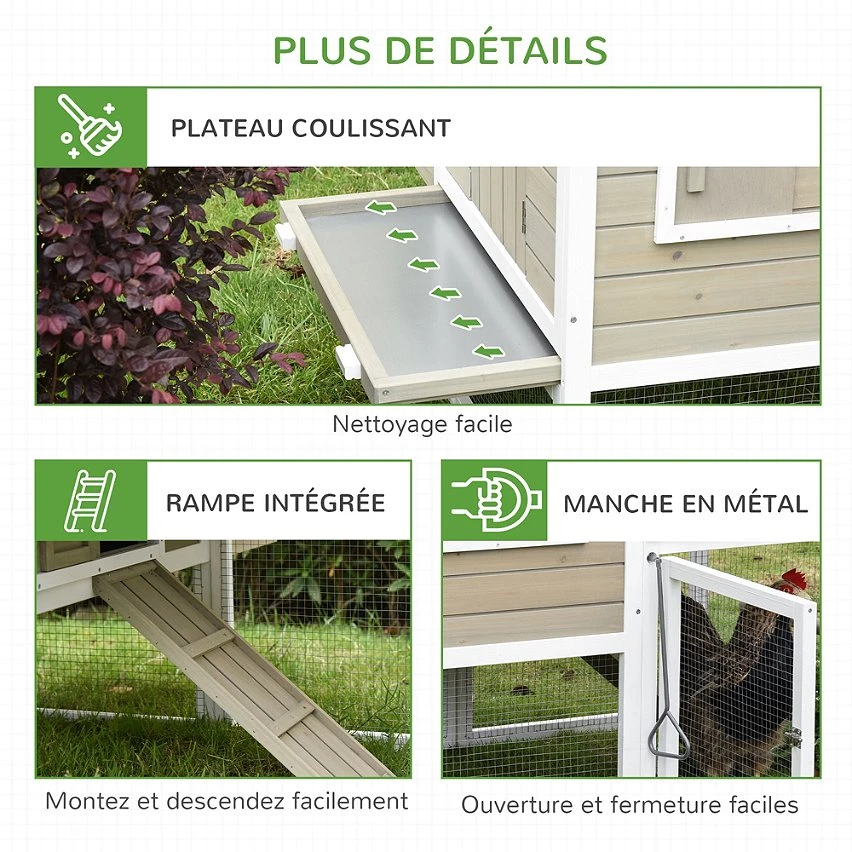 PLUS DE DÉTAILS

PLATEAU COULISSANT

Nettoyage facile

RAMPE INTÉGRÉE

Montez et descendez facilement

MANCHE EN MÉTAL

Ouverture et fermeture faciles