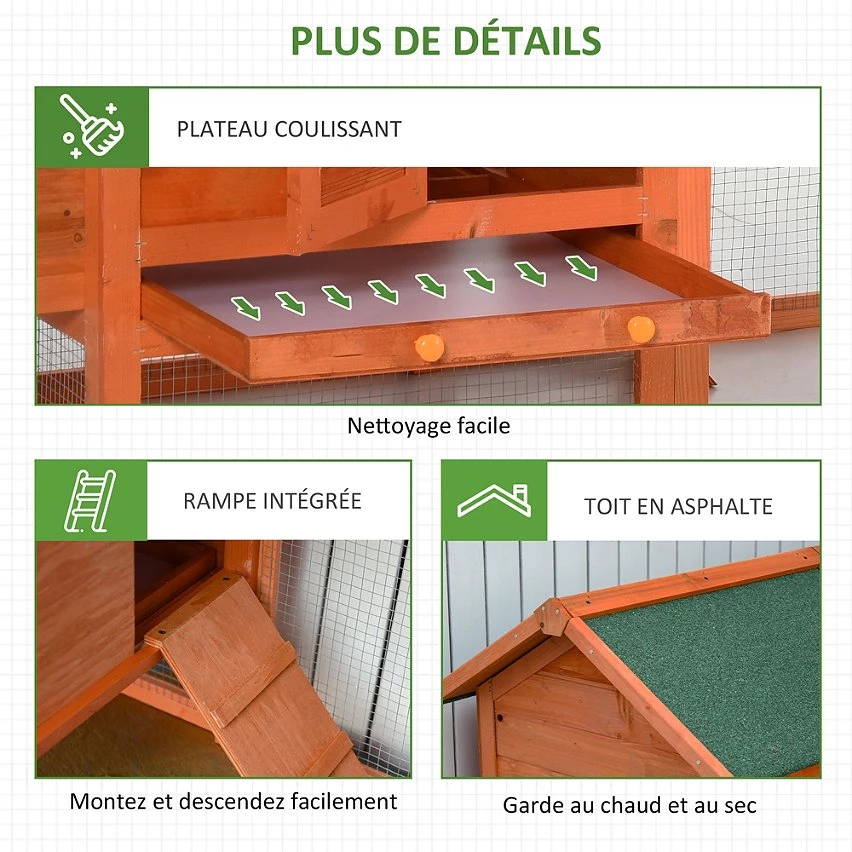 PLUS DE DÉTAILS

PLATEAU COULISSANT

Nettoyage facile

RAMPE INTÉGRÉE

Montez et descendez facilement

TOIT EN ASPHALTE

Garde au chaud et au sec